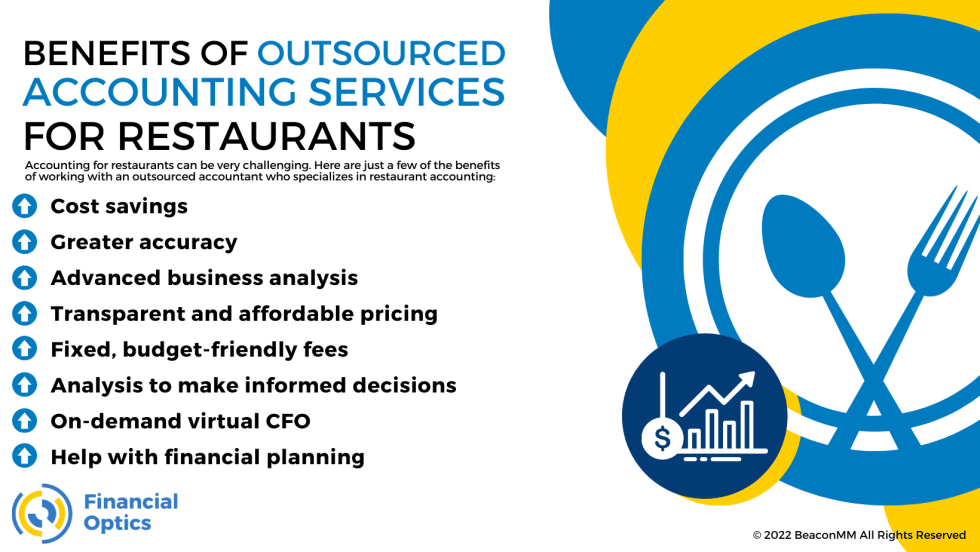 BENEFITS OF OUTSOURCED ACCOUNTING SERVICES FOR RESTAURANTS

Accounting for restaurants can be very challenging. Here are just a few of the benefits of working with an outsourced accountant who specializes in restaurant accounting:

Cost savings
Greater accuracy
Advanced business analysis
Transparent and affordable pricing
Fixed, budget-friendly fees
Analysis to make informed decisions
On-demand virtual CFO
Help with financial planning

Financial Optics

$

© 2022 BeaconMM All Rights Reserved