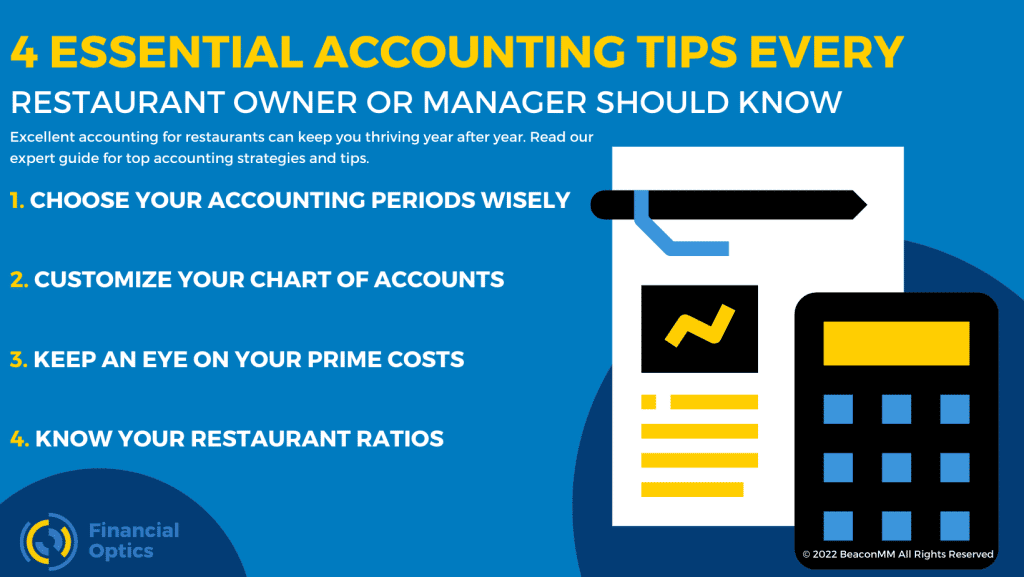 4 ESSENTIAL ACCOUNTING TIPS EVERY
RESTAURANT OWNER OR MANAGER SHOULD KNOW

Excellent accounting for restaurants can keep you thriving year after year. Read our expert guide for top accounting strategies and tips.

1. CHOOSE YOUR ACCOUNTING PERIODS WISELY

2. CUSTOMIZE YOUR CHART OF ACCOUNTS

3. KEEP AN EYE ON YOUR PRIME COSTS

4. KNOW YOUR RESTAURANT RATIOS

Financial Optics

© 2022 BeaconMM All Rights Reserved