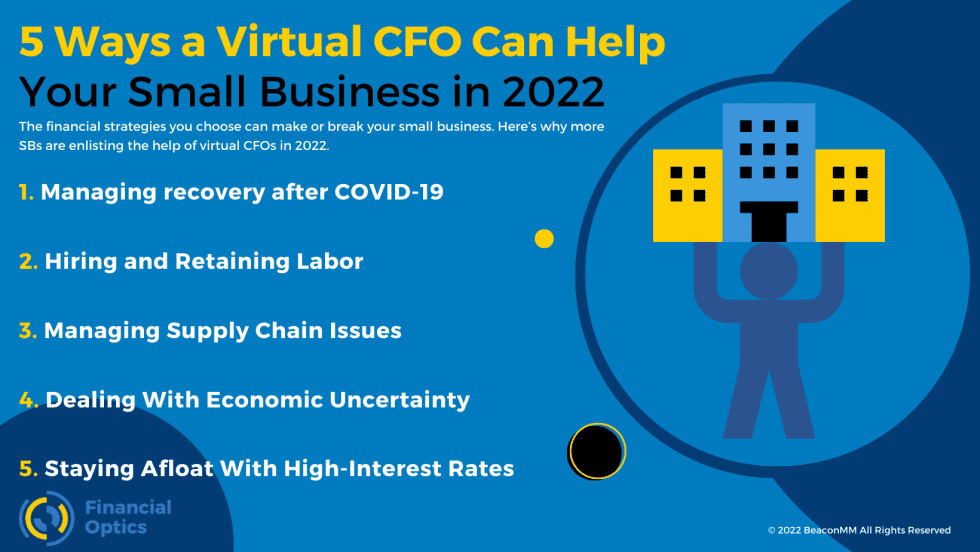 5 Ways a Virtual CFO Can Help Your Small Business in 2022

The financial strategies you choose can make or break your small business. Here's why more SBs are enlisting the help of virtual CFOs in 2022.

1. Managing recovery after COVID-19

2. Hiring and Retaining Labor

3. Managing Supply Chain Issues

4. Dealing With Economic Uncertainty

5. Staying Afloat With High-Interest Rates

Financial Optics

© 2022 BeaconMM All Rights Reserved