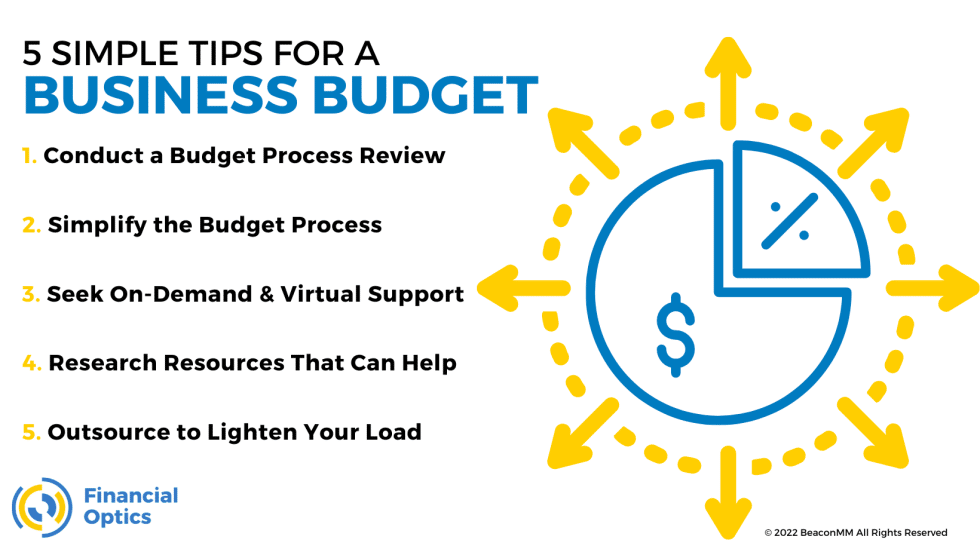 5 SIMPLE TIPS FOR A
BUSINESS BUDGET

1. Conduct a Budget Process Review

2. Simplify the Budget Process

3. Seek On-Demand & Virtual Support

4. Research Resources That Can Help

5. Outsource to Lighten Your Load

%

$

Financial Optics

© 2022 BeaconMM All Rights Reserved