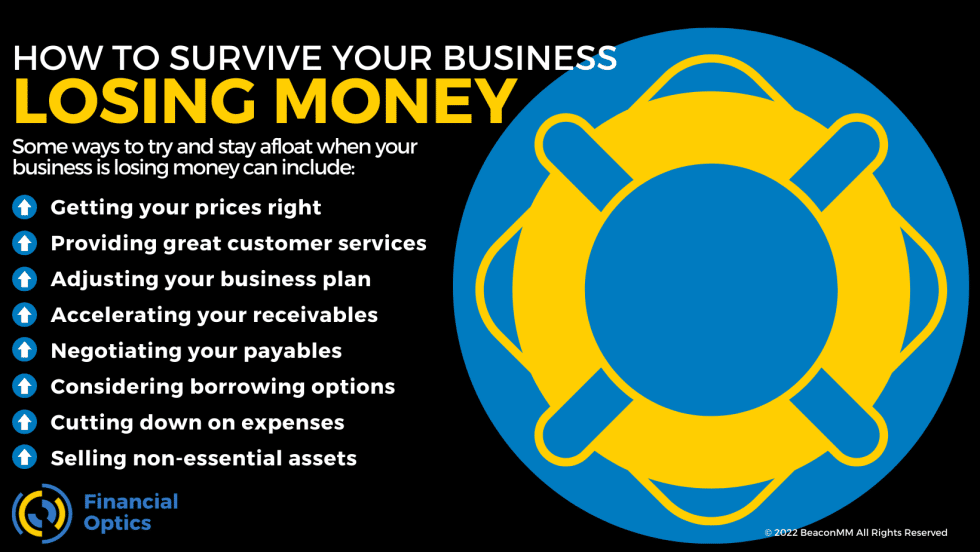 HOW TO SURVIVE YOUR BUSINESS
LOSING MONEY

Some ways to try and stay afloat when your business is losing money can include:

Getting your prices right
Providing great customer services
Adjusting your business plan
Accelerating your receivables
Negotiating your payables
Considering borrowing options
Cutting down on expenses
Selling non-essential assets

Financial Optics

© 2022 BeaconMM All Rights Reserved