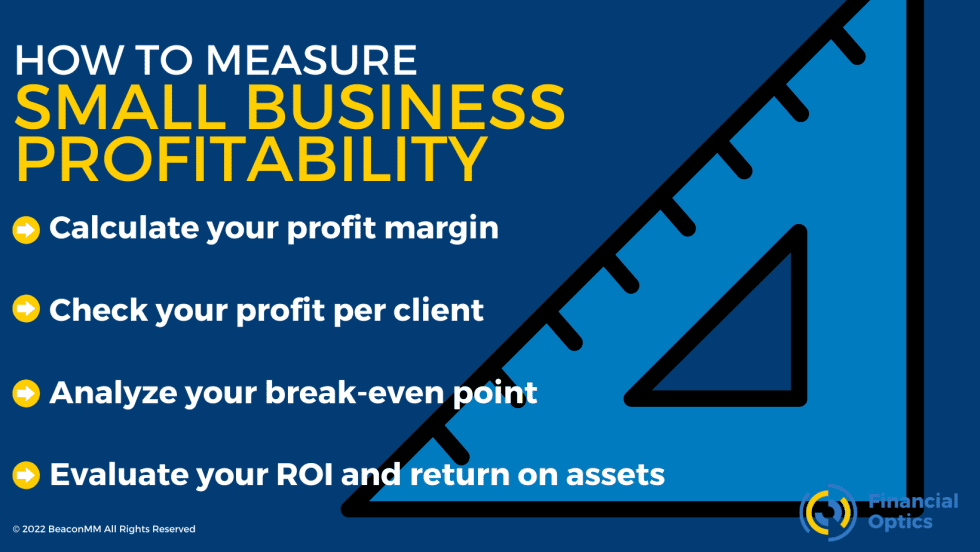 HOW TO MEASURE
SMALL BUSINESS PROFITABILITY

Calculate your profit margin

Check your profit per client

Analyze your break-even point

Evaluate your ROI and return on assets

© 2022 BeaconMM All Rights Reserved

Financial Optics