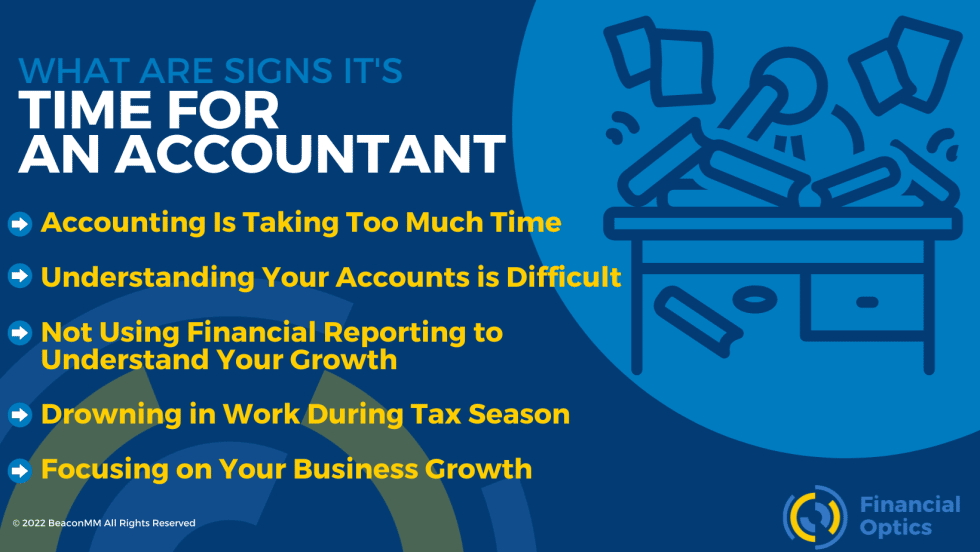 WHAT ARE SIGNS IT'S
TIME FOR AN ACCOUNTANT

Accounting Is Taking Too Much Time

Understanding Your Accounts is Difficult

Not Using Financial Reporting to Understand Your Growth

Drowning in Work During Tax Season

Focusing on Your Business Growth

© 2022 BeaconMM All Rights Reserved

Financial Optics