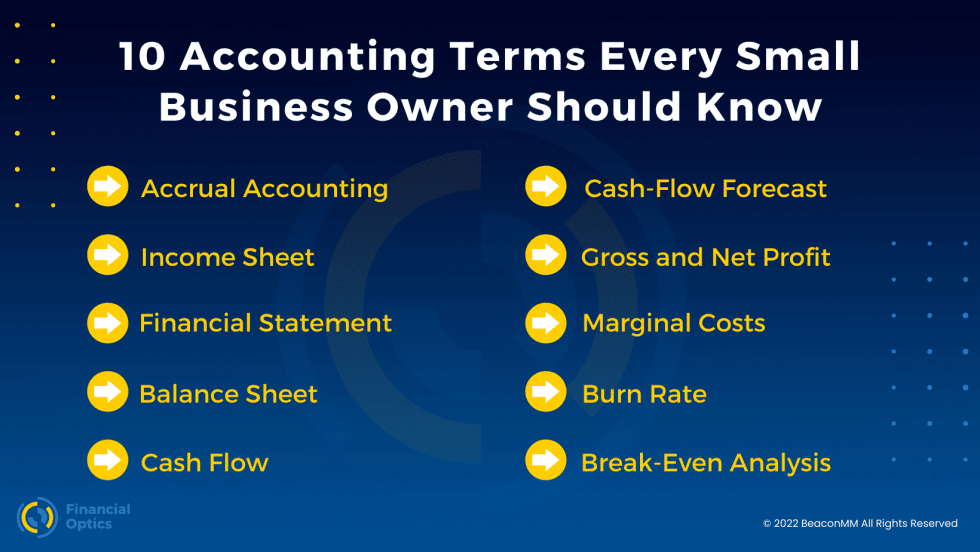 10 Accounting Terms Every Small Business Owner Should Know

Accrual Accounting

Income Sheet

Financial Statement

Balance Sheet

Cash Flow

Cash-Flow Forecast

Gross and Net Profit

Marginal Costs

Burn Rate

Break-Even Analysis

Financial Optics

© 2022 BeaconMM All Rights Reserved