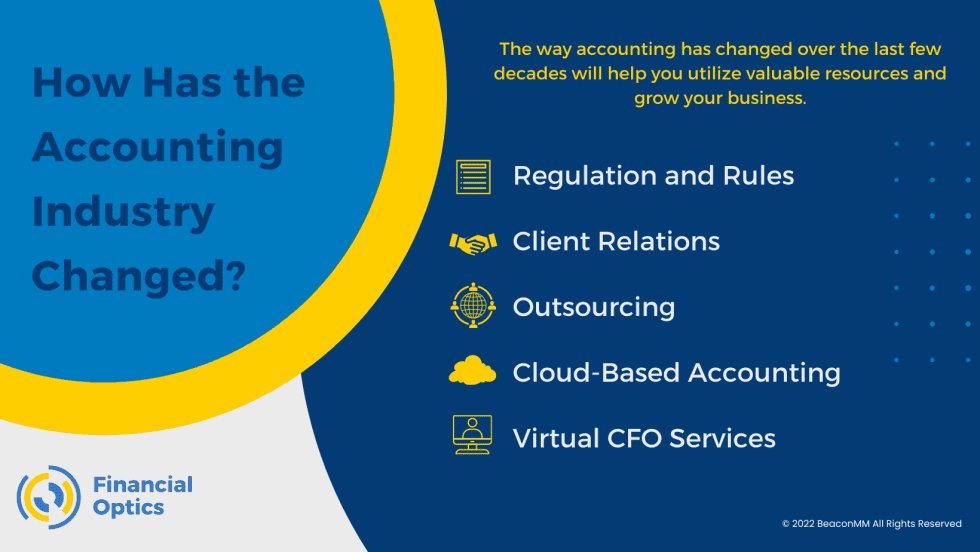 How Has the Accounting Industry Changed?

The way accounting has changed over the last few decades will help you utilize valuable resources and grow your business.

Regulation and Rules

Client Relations

Outsourcing

Cloud-Based Accounting

Virtual CFO Services

Financial Optics

© 2022 BeaconMM All Rights Reserved